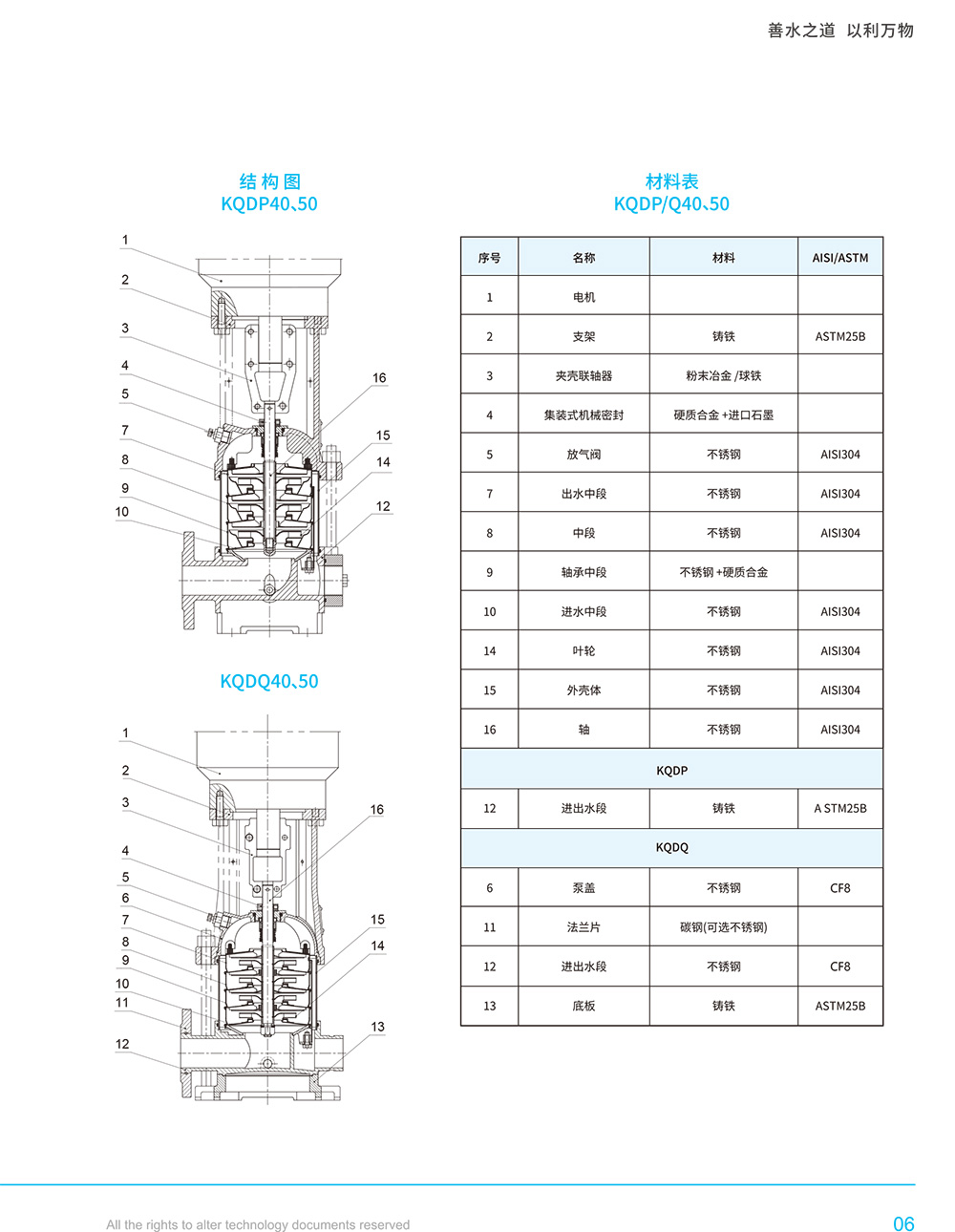 善水之道 以利万物

结构图
KQDP40、50

1
2
3
4
5
7
8
9
10
16
15
14
12

KQDQ40、50

1
2
3
4
5
6
7
8
9
10
11
12
16
15
14
13

材料表
KQDP/Q40、50

| 序号 | 名称 | 材料 | AISI/ASTM |
|---|---|---|---|
| 1 | 电机 | | |
| 2 | 支架 | 铸铁 | ASTM25B |
| 3 | 夹壳联轴器 | 粉末冶金 /球铁 | |
| 4 | 集装式机械密封 | 硬质合金 +进口石墨 | |
| 5 | 放气阀 | 不锈钢 | AISI304 |
| 7 | 出水中段 | 不锈钢 | AISI304 |
| 8 | 中段 | 不锈钢 | AISI304 |
| 9 | 轴承中段 | 不锈钢 +硬质合金 | |
| 10 | 进水中段 | 不锈钢 | AISI304 |
| 14 | 叶轮 | 不锈钢 | AISI304 |
| 15 | 外壳体 | 不锈钢 | AISI304 |
| 16 | 轴 | 不锈钢 | AISI304 |
| KQDP | | | |
| 12 | 进出水段 | 铸铁 | A STM25B |
| KQDQ | | | |
| 6 | 泵盖 | 不锈钢 | CF8 |
| 11 | 法兰片 | 碳钢(可选不锈钢) | |
| 12 | 进出水段 | 不锈钢 | CF8 |
| 13 | 底板 | 铸铁 | ASTM25B |

All the rights to alter technology documents reserved

06