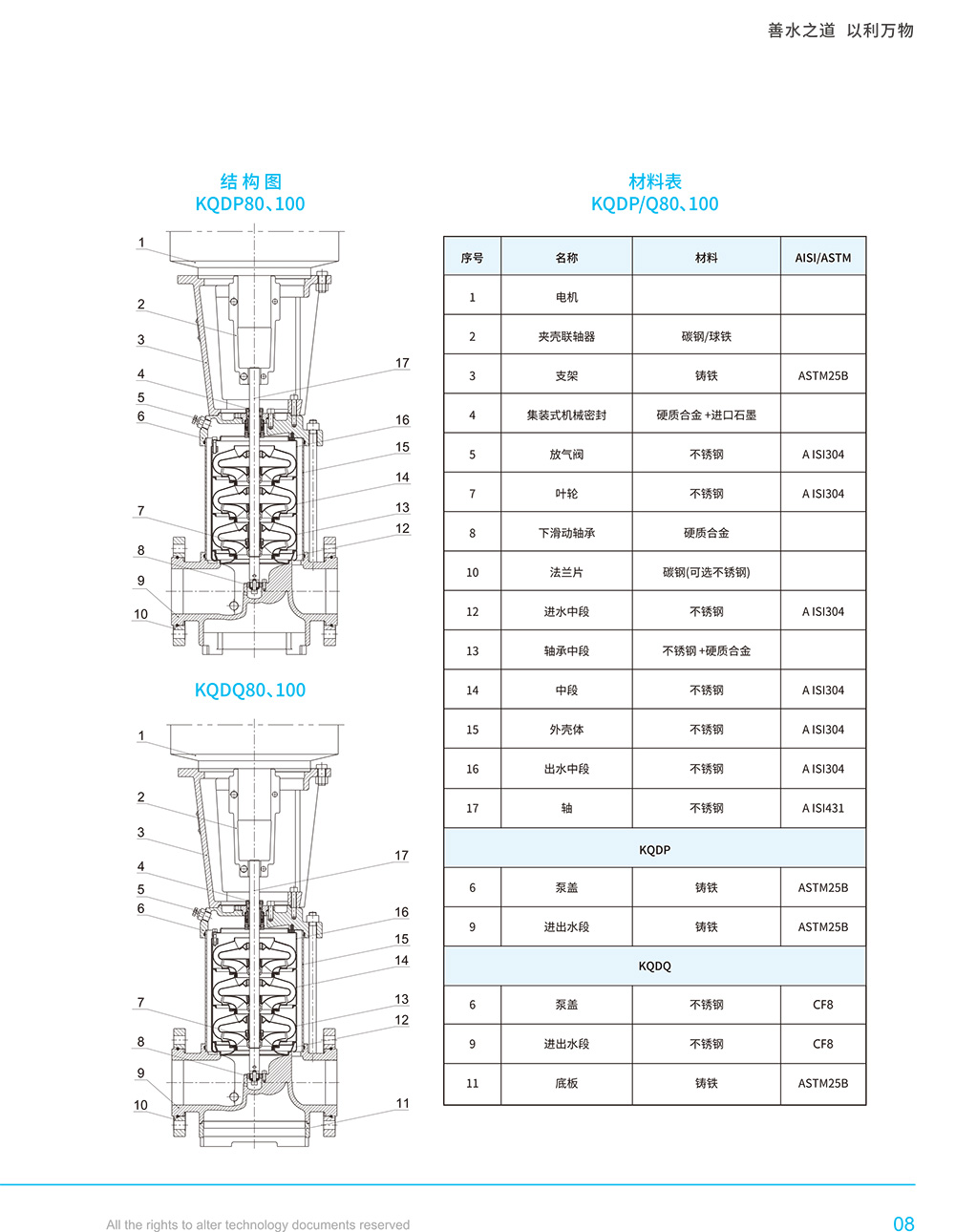 善水之道 以利万物

结构图
KQDP80、100

1
2
3
4
5
6
7
8
9
10
17
16
15
14
13
12

KQDQ80、100

1
2
3
4
5
6
7
8
9
10
17
16
15
14
13
12
11

材料表
KQDP/Q80、100

| 序号 | 名称 | 材料 | AISI/ASTM |
|---|---|---|---|
| 1 | 电机 | | |
| 2 | 夹壳联轴器 | 碳钢/球铁 | |
| 3 | 支架 | 铸铁 | ASTM25B |
| 4 | 集装式机械密封 | 硬质合金 +进口石墨 | |
| 5 | 放气阀 | 不锈钢 | A ISI304 |
| 7 | 叶轮 | 不锈钢 | A ISI304 |
| 8 | 下滑动轴承 | 硬质合金 | |
| 10 | 法兰片 | 碳钢(可选不锈钢) | |
| 12 | 进水中段 | 不锈钢 | A ISI304 |
| 13 | 轴承中段 | 不锈钢 +硬质合金 | |
| 14 | 中段 | 不锈钢 | A ISI304 |
| 15 | 外壳体 | 不锈钢 | A ISI304 |
| 16 | 出水中段 | 不锈钢 | A ISI304 |
| 17 | 轴 | 不锈钢 | A ISI431 |
| KQDP | | | |
| 6 | 泵盖 | 铸铁 | ASTM25B |
| 9 | 进出水段 | 铸铁 | ASTM25B |
| KQDQ | | | |
| 6 | 泵盖 | 不锈钢 | CF8 |
| 9 | 进出水段 | 不锈钢 | CF8 |
| 11 | 底板 | 铸铁 | ASTM25B |

All the rights to alter technology documents reserved
08